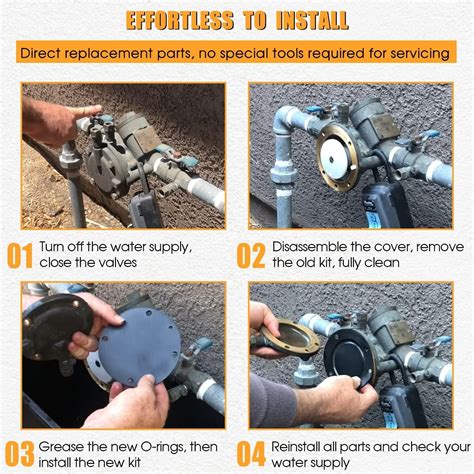 EFFORTLESS TO INSTALL

Direct replacement parts, no special tools required for servicing

01 Turn off the water supply, close the valves

02 Disassemble the cover, remove the old kit, fully clean

03 Grease the new O-rings, then install the new kit

04 Reinstall all parts and check your water supply