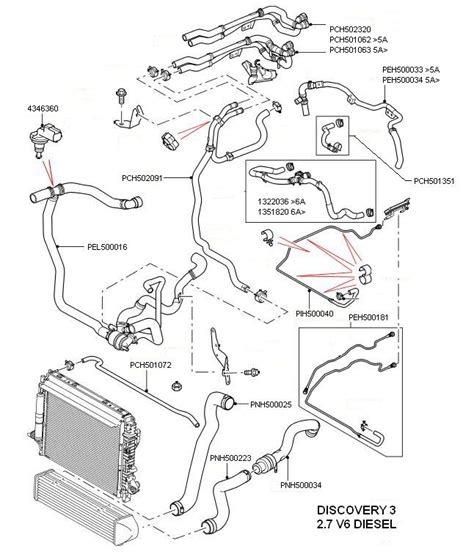 PCH502320
PCH501062 >5A
PCH501063 5A>

PEH500033 >5A
PEH500034 5A>

4346360

PCH502091

PCH501351

1322036 >6A
1351820 6A>

PEL500016

PIH500040

PEH500181

PCH501072

PNH500025

PNH500223

PNH500034

DISCOVERY 3
2.7 V6 DIESEL