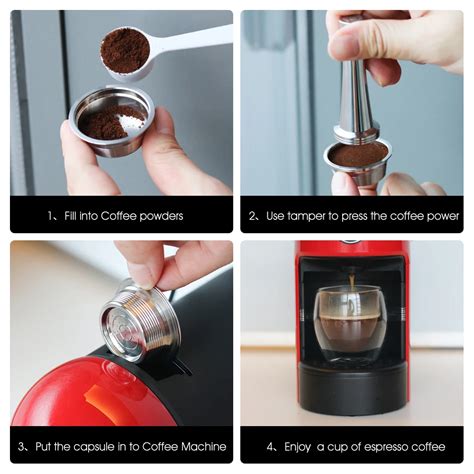 1、Fill into Coffee powders

2、Use tamper to press the coffee power

3、Put the capsule in to Coffee Machine

4、Enjoy a cup of espresso coffee