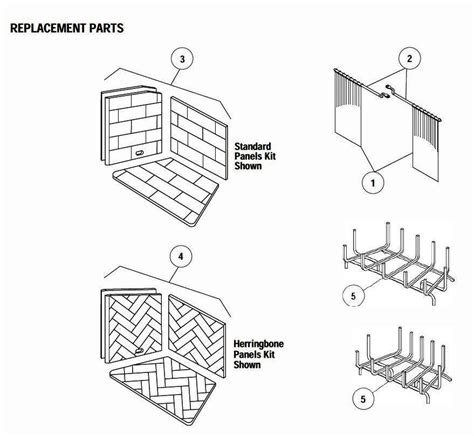 REPLACEMENT PARTS

3

Standard Panels Kit Shown

2

1

4

Herringbone Panels Kit Shown

5

5