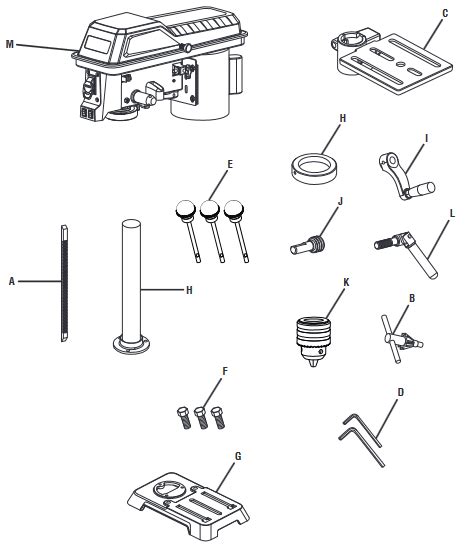 M
C
H
I
E
J
L
A
H
K
B
F
D
G