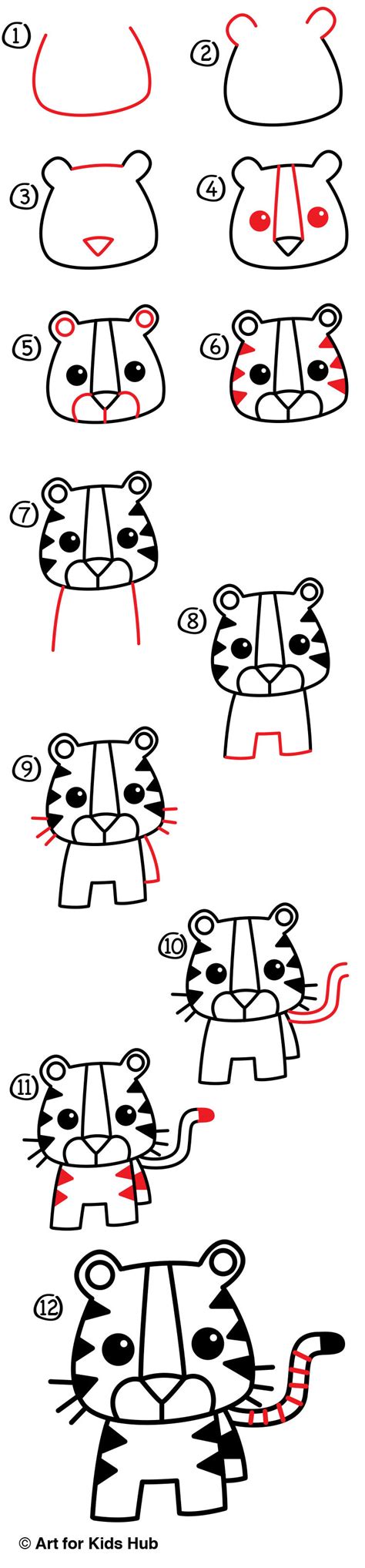 1
2
3
4
5
6
7
8
9
10
11
12
© Art for Kids Hub