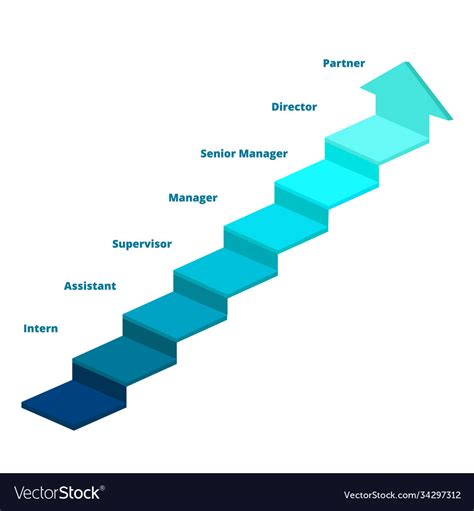 Partner

Director

Senior Manager

Manager

Supervisor

Assistant

Intern

VectorStock®

VectorStock.com/34297312