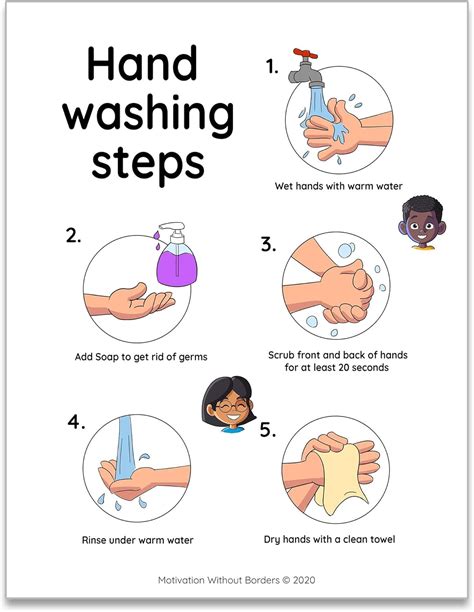 Hand washing steps

1.

Wet hands with warm water

2.

Add Soap to get rid of germs

3.

Scrub front and back of hands for at least 20 seconds

4.

Rinse under warm water

5.

Dry hands with a clean towel

Motivation Without Borders © 2020