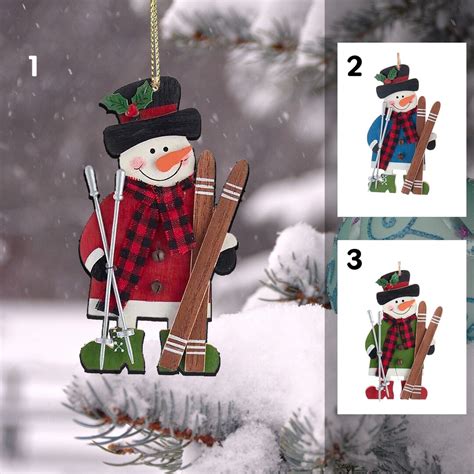 1

2

3