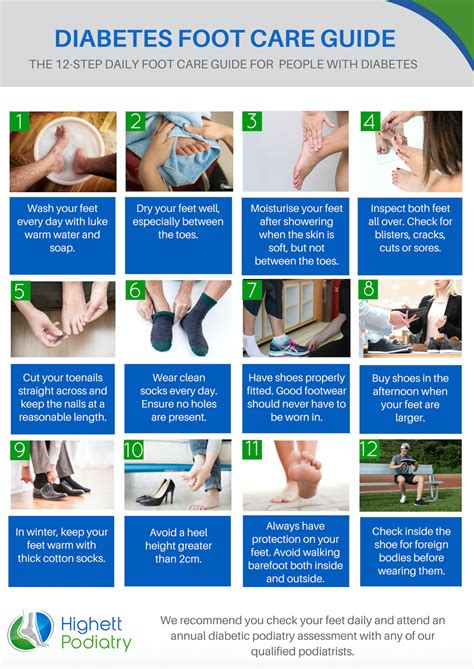 DIABETES FOOT CARE GUIDE

THE 12-STEP DAILY FOOT CARE GUIDE FOR PEOPLE WITH DIABETES

1

Wash your feet every day with luke warm water and soap.

2

Dry your feet well, especially between the toes.

3

Moisturise your feet after showering when the skin is soft, but not between the toes.

4

Inspect both feet all over. Check for blisters, cracks, cuts or sores.

5

Cut your toenails straight across and keep the nails at a reasonable length.

6

Wear clean socks every day. Ensure no holes are present.

7

Have shoes properly fitted. Good footwear should never have to be worn in.

8

Buy shoes in the afternoon when your feet are larger.

9

In winter, keep your feet warm with thick cotton socks.

10

Avoid a heel height greater than 2cm.

11

Always have protection on your feet. Avoid walking barefoot both inside and outside.

12

Check inside the shoe for foreign bodies before wearing them.

Highett Podiatry

We recommend you check your feet daily and attend an annual diabetic podiatry assessment with any of our qualified podiatrists.