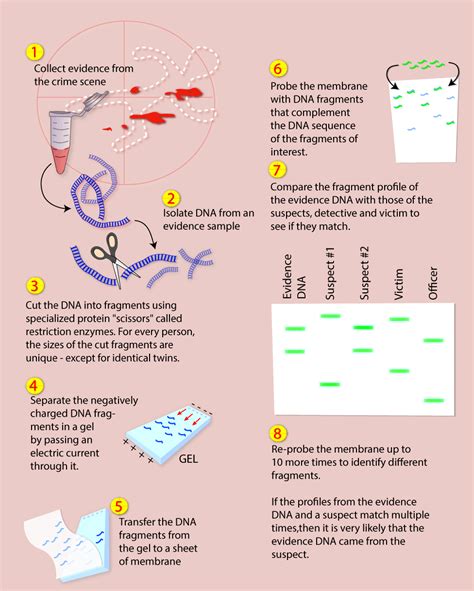 1
Collect evidence from the crime scene

2
Isolate DNA from an evidence sample

3
Cut the DNA into fragments using specialized protein "scissors" called restriction enzymes. For every person, the sizes of the cut fragments are unique - except for identical twins.

4
Separate the negatively charged DNA fragments in a gel by passing an electric current through it.

GEL

5
Transfer the DNA fragments from the gel to a sheet of membrane

6
Probe the membrane with DNA fragments that complement the DNA sequence of the fragments of interest.

7
Compare the fragment profile of the evidence DNA with those of the suspects, detective and victim to see if they match.

Evidence DNA
Suspect #1
Suspect #2
Victim
Officer

8
Re-probe the membrane up to 10 more times to identify different fragments.

If the profiles from the evidence DNA and a suspect match multiple times,then it is very likely that the evidence DNA came from the suspect.