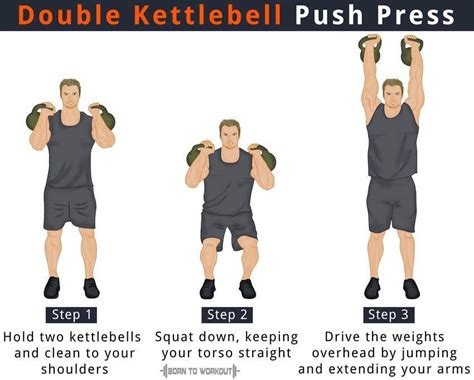 Double Kettlebell Push Press

Step 1
Hold two kettlebells and clean to your shoulders

Step 2
Squat down, keeping your torso straight

BORN TO WORKOUT

Step 3
Drive the weights overhead by jumping and extending your arms