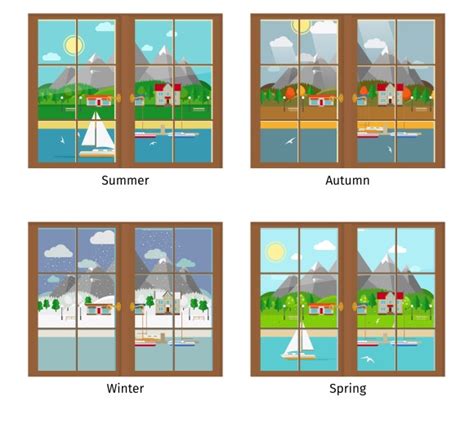 Summer

Autumn

Winter

Spring