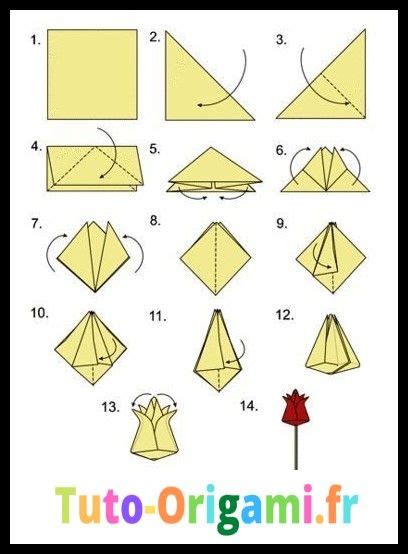 1.
2.
3.
4.
5.
6.
7.
8.
9.
10.
11.
12.
13.
14.

Tuto-Origami.fr