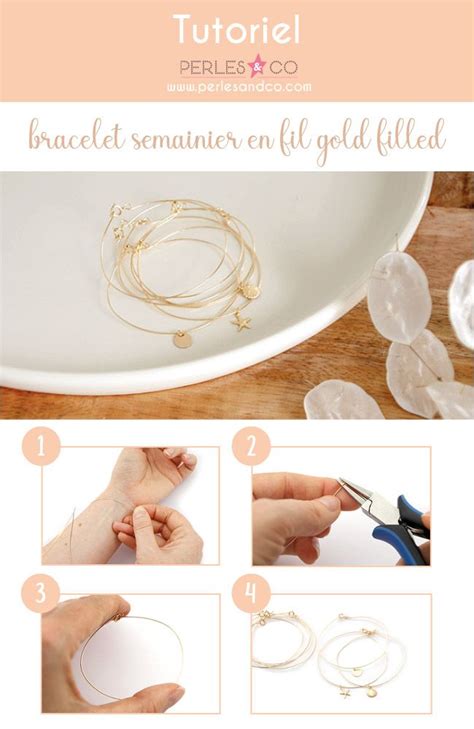 Tutoriel

PERLES & CO

www.perlesandco.com

bracelet semainier en fil gold filled

1

2

3

4