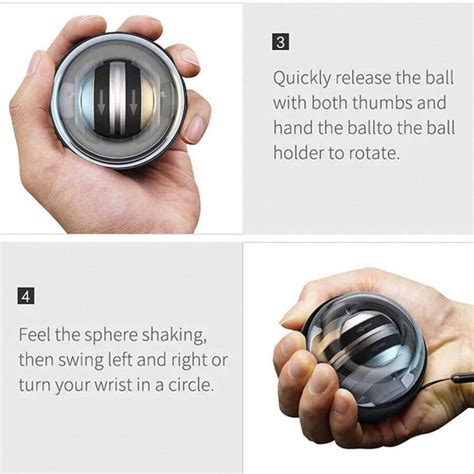 3

Quickly release the ball with both thumbs and hand the ballto the ball holder to rotate.

4

Feel the sphere shaking, then swing left and right or turn your wrist in a circle.