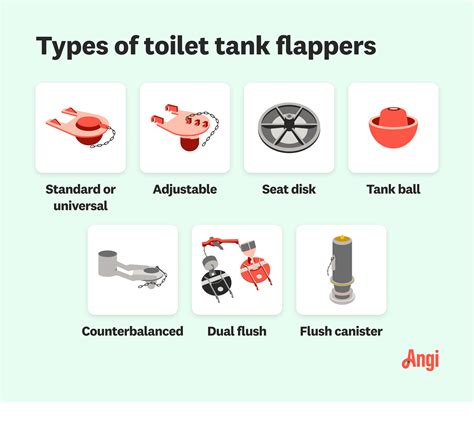 Types of toilet tank flappers

Standard or universal

Adjustable

Seat disk

Tank ball

Counterbalanced

Dual flush

Flush canister

Angi