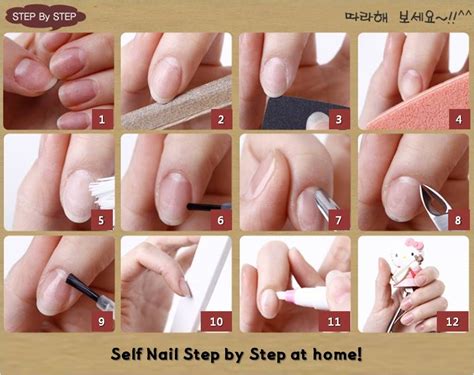 STEP By STEP

따라해 보세요~!!^^

1

2

3

4

5

6

7

8

9

10

11

12

Self Nail Step by Step at home!