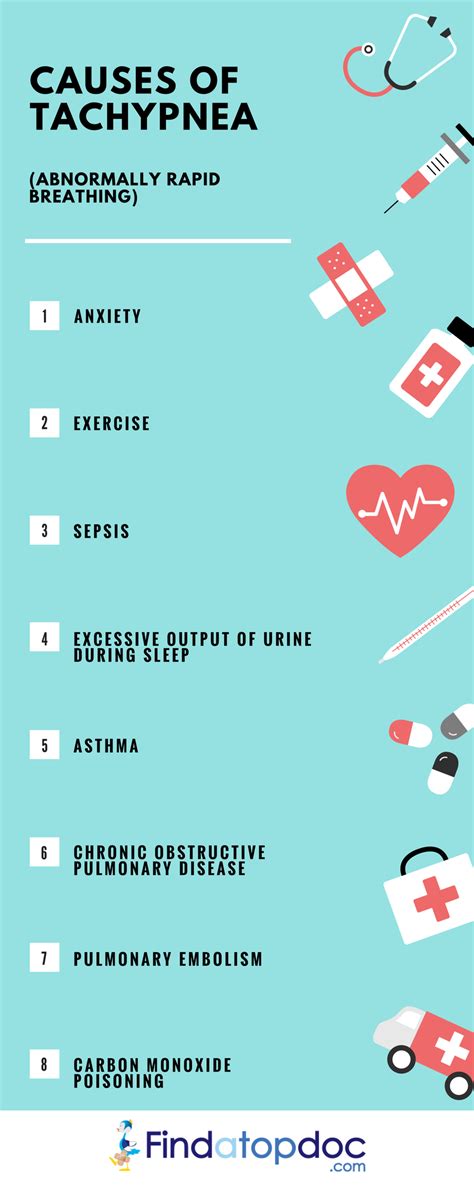 CAUSES OF TACHYPNEA

(ABNORMALLY RAPID BREATHING)

1 ANXIETY

2 EXERCISE

3 SEPSIS

4 EXCESSIVE OUTPUT OF URINE DURING SLEEP

5 ASTHMA

6 CHRONIC OBSTRUCTIVE PULMONARY DISEASE

7 PULMONARY EMBOLISM

8 CARBON MONOXIDE POISONING

Findatopdoc .com