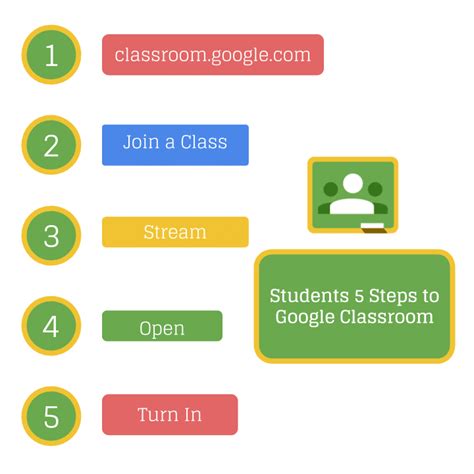 1 classroom.google.com

2 Join a Class

3 Stream

4 Open

5 Turn In

Students 5 Steps to Google Classroom