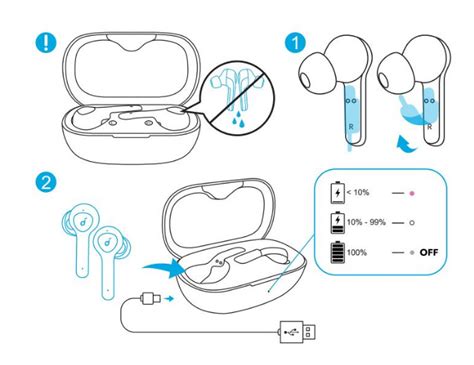 !

1

R

R

2

< 10%

10% - 99%

100%

OFF