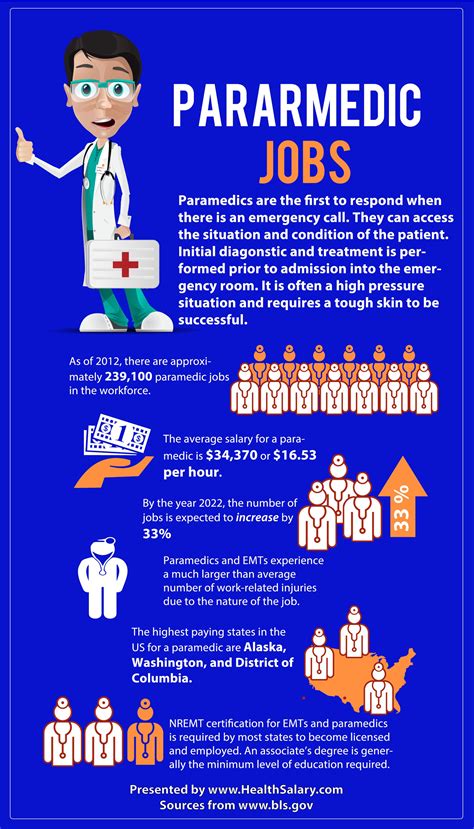 PARARMEDIC
JOBS

Paramedics are the first to respond when there is an emergency call. They can access the situation and condition of the patient. Initial diagonstic and treatment is performed prior to admission into the emergency room. It is often a high pressure situation and requires a tough skin to be successful.

As of 2012, there are approximately 239,100 paramedic jobs in the workforce.

The average salary for a paramedic is $34,370 or $16.53 per hour.

By the year 2022, the number of jobs is expected to increase by 33%

33 %

Paramedics and EMTs experience a much larger than average number of work-related injuries due to the nature of the job.

The highest paying states in the US for a paramedic are Alaska, Washington, and District of Columbia.

NREMT certification for EMTs and paramedics is required by most states to become licensed and employed. An associate's degree is generally the minimum level of education required.

Presented by www.HealthSalary.com
Sources from www.bls.gov