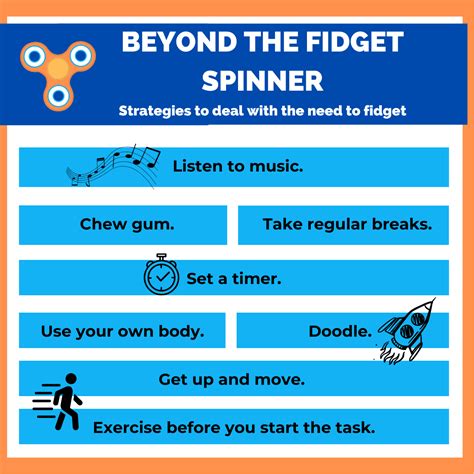 BEYOND THE FIDGET SPINNER

Strategies to deal with the need to fidget

Listen to music.

Chew gum.

Take regular breaks.

Set a timer.

Use your own body.

Doodle.

Get up and move.

Exercise before you start the task.