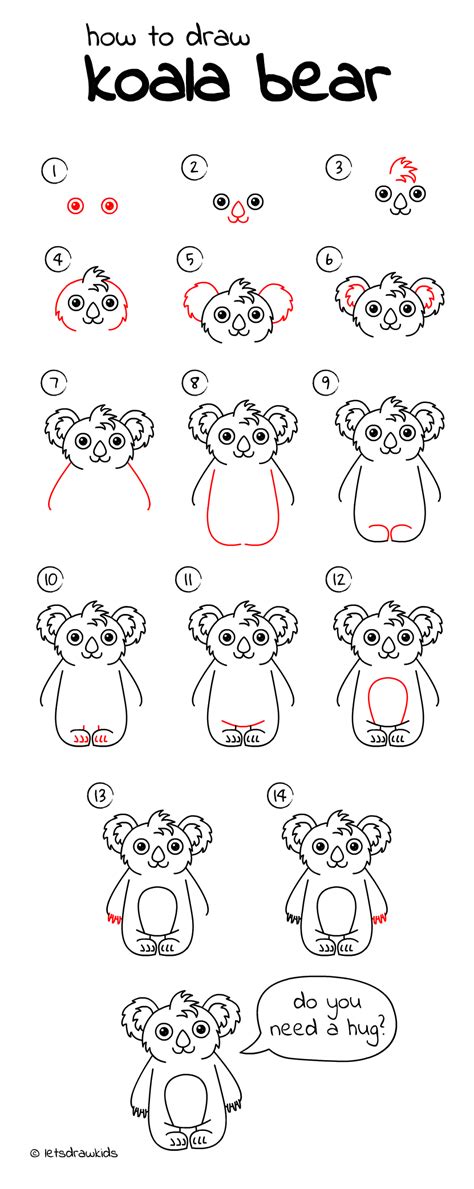 how to draw
koala bear

1
2
3
4
5
6
7
8
9
10
11
12
13
14

do you need a hug?

© letsdrawkids