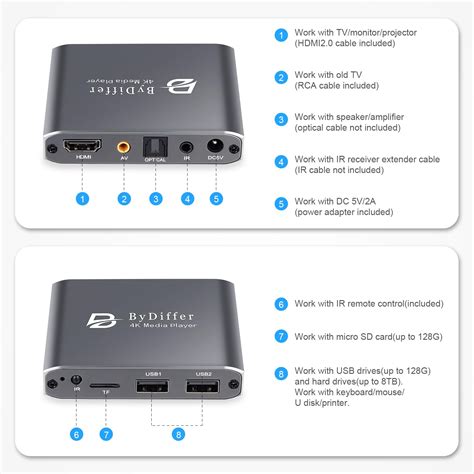 ByDiffer
4K Media Player

HDMI AV OPTICAL IR DC5V

1 2 3 4 5

1 Work with TV/monitor/projector (HDMI2.0 cable included)

2 Work with old TV (RCA cable included)

3 Work with speaker/amplifier (optical cable not included)

4 Work with IR receiver extender cable (IR cable not included)

5 Work with DC 5V/2A (power adapter included)

ByDiffer
4K Media Player

IR TF USB1 USB2

6 7 8

6 Work with IR remote control(included)

7 Work with micro SD card(up to 128G)

8 Work with USB drives(up to 128G) and hard drives(up to 8TB). Work with keyboard/mouse/ U disk/printer.