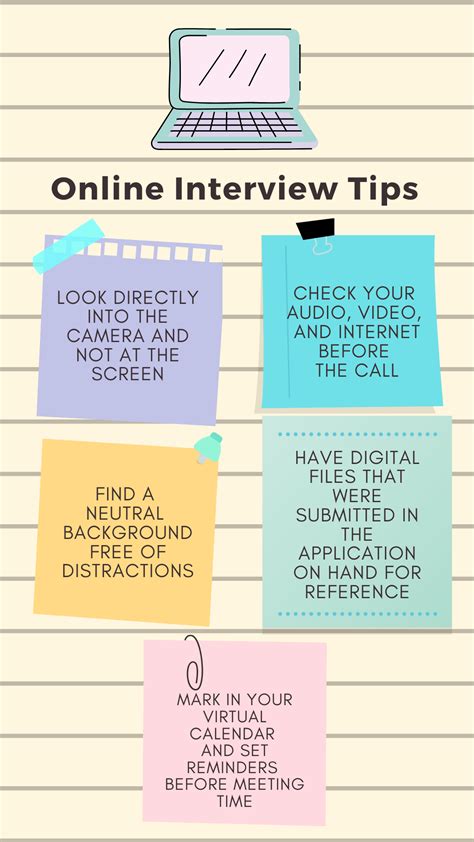 Online Interview Tips

LOOK DIRECTLY INTO THE CAMERA AND NOT AT THE SCREEN

CHECK YOUR AUDIO, VIDEO, AND INTERNET BEFORE THE CALL

FIND A NEUTRAL BACKGROUND FREE OF DISTRACTIONS

HAVE DIGITAL FILES THAT WERE SUBMITTED IN THE APPLICATION ON HAND FOR REFERENCE

MARK IN YOUR VIRTUAL CALENDAR AND SET REMINDERS BEFORE MEETING TIME