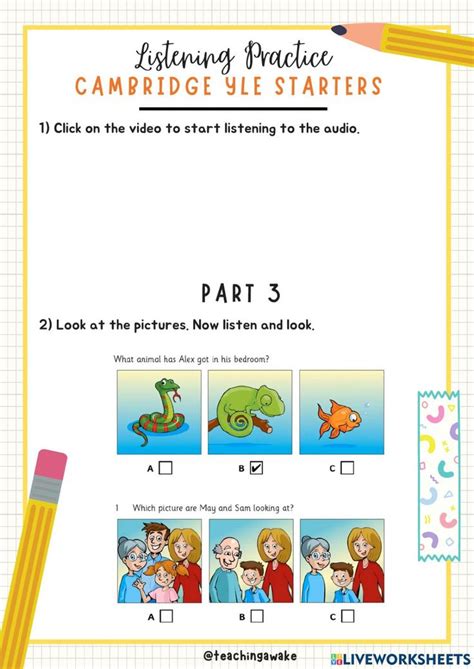 Listening Practice
CAMBRIDGE YLE STARTERS

1) Click on the video to start listening to the audio.

PART 3

2) Look at the pictures. Now listen and look.

What animal has Alex got in his bedroom?

A ☐ B ☑ C ☐

1 Which picture are May and Sam looking at?

A ☐ B ☐ C ☐

@teachingawake

LIVEWORKSHEETS