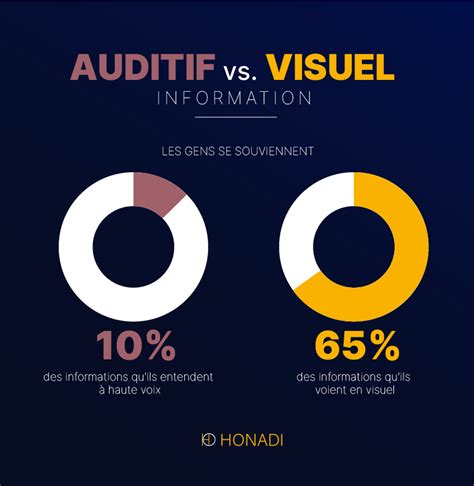 AUDITIF vs. VISUEL
INFORMATION

LES GENS SE SOUVIENNENT

10%
des informations qu'ils entendent à haute voix

65%
des informations qu'ils voient en visuel

HONADI