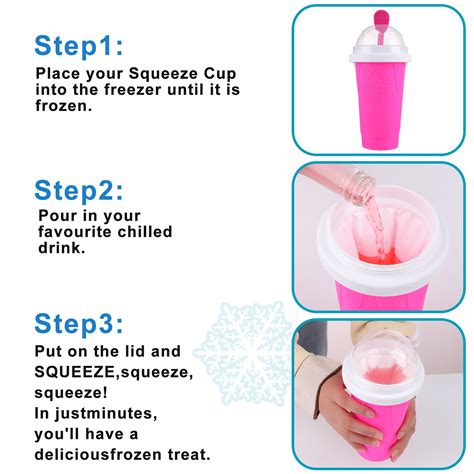 Step1:
Place your Squeeze Cup into the freezer until it is frozen.

Step2:
Pour in your favourite chilled drink.

Step3:
Put on the lid and SQUEEZE,squeeze, squeeze!
In justminutes, you'll have a deliciousfrozen treat.