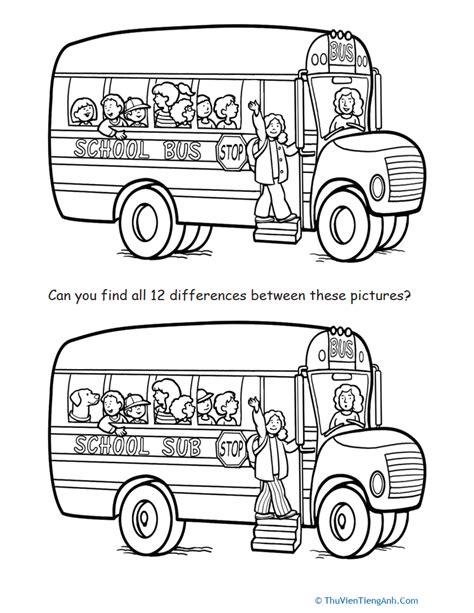 BUS

SCHOOL BUS

STOP

Can you find all 12 differences between these pictures?

BUS

SCHOOL SUB

STOP

© ThuVienTiengAnh.Com