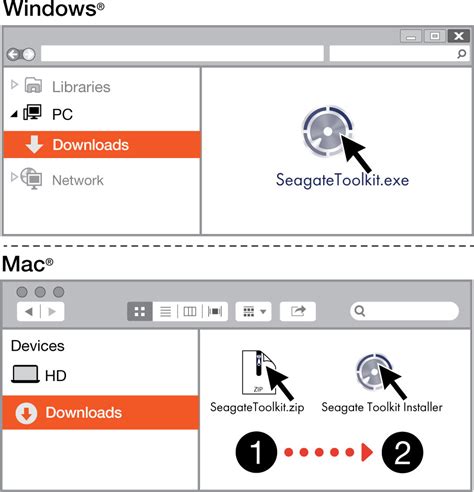 Windows®

Libraries
PC
Downloads
Network

SeagateToolkit.exe

Mac®

Devices
HD
Downloads

ZIP
SeagateToolkit.zip
Seagate Toolkit Installer

1
2