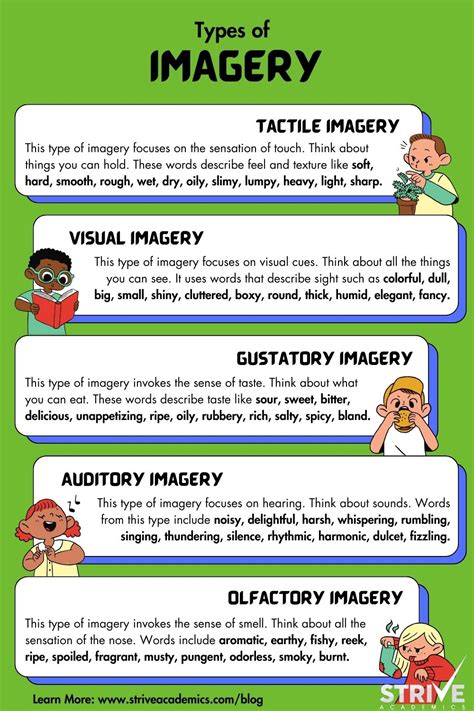 Types of
IMAGERY

TACTILE IMAGERY
This type of imagery focuses on the sensation of touch. Think about things you can hold. These words describe feel and texture like soft, hard, smooth, rough, wet, dry, oily, slimy, lumpy, heavy, light, sharp.

VISUAL IMAGERY
This type of imagery focuses on visual cues. Think about all the things you can see. It uses words that describe sight such as colorful, dull, big, small, shiny, cluttered, boxy, round, thick, humid, elegant, fancy.

GUSTATORY IMAGERY
This type of imagery invokes the sense of taste. Think about what you can eat. These words describe taste like sour, sweet, bitter, delicious, unappetizing, ripe, oily, rubbery, rich, salty, spicy, bland.

AUDITORY IMAGERY
This type of imagery focuses on hearing. Think about sounds. Words from this type include noisy, delightful, harsh, whispering, rumbling, singing, thundering, silence, rhythmic, harmonic, dulcet, fizzling.

OLFACTORY IMAGERY
This type of imagery invokes the sense of smell. Think about all the sensation of the nose. Words include aromatic, earthy, fishy, reek, ripe, spoiled, fragrant, musty, pungent, odorless, smoky, burnt.

Learn More: www.striveacademics.com/blog

STRIVE
ACADEMICS