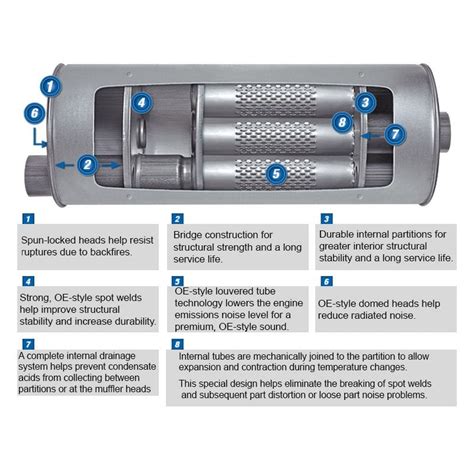 1
6
4
3
8
7
2
5

1
Spun-locked heads help resist ruptures due to backfires.

2
Bridge construction for structural strength and a long service life.

3
Durable internal partitions for greater interior structural stability and a long service life.

4
Strong, OE-style spot welds help improve structural stability and increase durability.

5
OE-style louvered tube technology lowers the engine emissions noise level for a premium, OE-style sound.

6
OE-style domed heads help reduce radiated noise.

7
A complete internal drainage system helps prevent condensate acids from collecting between partitions or at the muffler heads

8
Internal tubes are mechanically joined to the partition to allow expansion and contraction during temperature changes.

This special design helps eliminate the breaking of spot welds and subsequent part distortion or loose part noise problems.