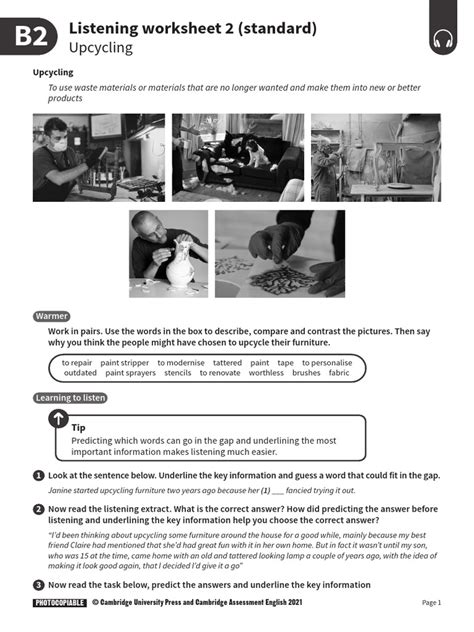 B2 Listening worksheet 2 (standard)
Upcycling

Upcycling
To use waste materials or materials that are no longer wanted and make them into new or better products

Warmer
Work in pairs. Use the words in the box to describe, compare and contrast the pictures. Then say why you think the people might have chosen to upcycle their furniture.

to repair paint stripper to modernise tattered paint tape to personalise outdated paint sprayers stencils to renovate worthless brushes fabric

Learning to listen

Tip
Predicting which words can go in the gap and underlining the most important information makes listening much easier.

1 Look at the sentence below. Underline the key information and guess a word that could fit in the gap.
Janine started upcycling furniture two years ago because her (1) ___ fancied trying it out.

2 Now read the listening extract. What is the correct answer? How did predicting the answer before listening and underlining the key information help you choose the correct answer?
"I'd been thinking about upcycling some furniture around the house for a good while, mainly because my best friend Claire had mentioned that she'd had great fun with it in her own home. But in fact it wasn't until my son, who was 15 at the time, came home with an old and tattered looking lamp a couple of years ago, with the idea of making it look good again, that I decided I'd give it a go"

3 Now read the task below, predict the answers and underline the key information

PHOTOCOPIABLE © Cambridge University Press and Cambridge Assessment English 2021 Page 1