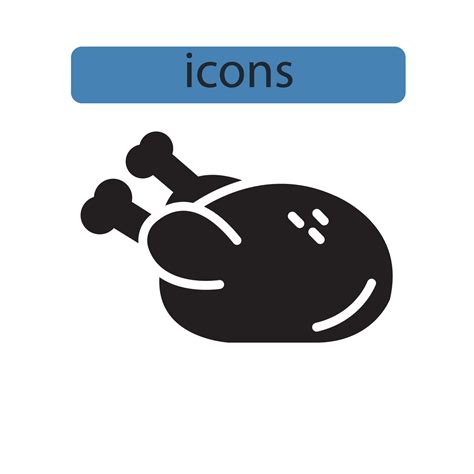 icons