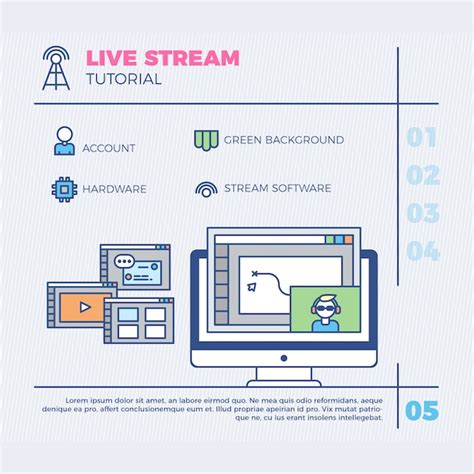 LIVE STREAM
TUTORIAL

ACCOUNT

GREEN BACKGROUND

HARDWARE

STREAM SOFTWARE

01
02
03
04

Lorem ipsum dolor sit amet, an labore eirmod quo. Ne mea quis odio reformidans, aeque denique ea pro, affert conclusionemque eum et. Illud propriae apeirian id pro. Vix mutat patrioque ne, cu ius erant insolens intellegebat.

05