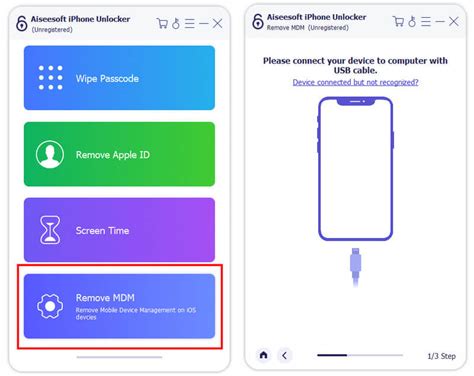 Aiseesoft iPhone Unlocker
(Unregistered)

Wipe Passcode

Remove Apple ID

Screen Time

Remove MDM
Remove Mobile Device Management on iOS devcies

Aiseesoft iPhone Unlocker
Remove MDM (Unregistered)

Please connect your device to computer with USB cable.
Device connected but not recognized?

1/3 Step