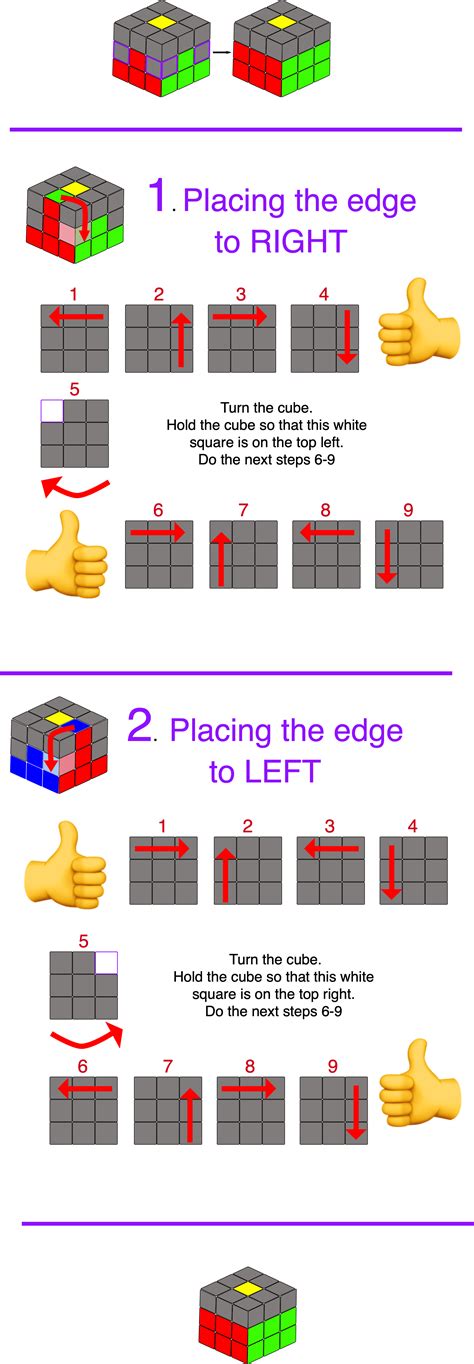 1. Placing the edge to RIGHT

1 2 3 4

5

Turn the cube.
Hold the cube so that this white square is on the top left.
Do the next steps 6-9

6 7 8 9

2. Placing the edge to LEFT

1 2 3 4

5

Turn the cube.
Hold the cube so that this white square is on the top right.
Do the next steps 6-9

6 7 8 9