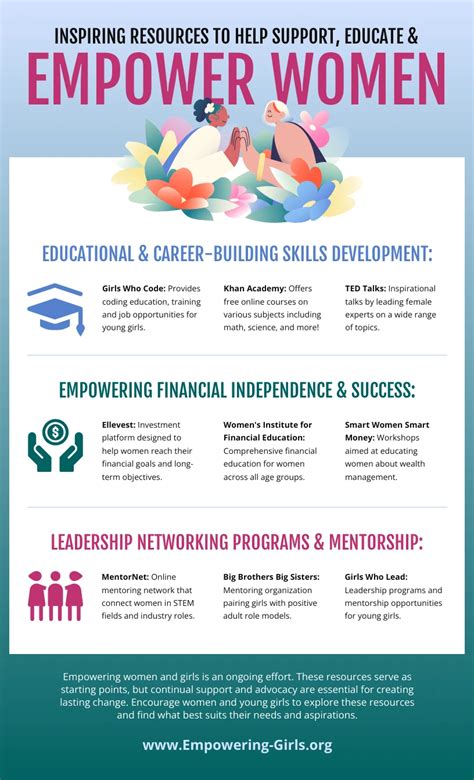 INSPIRING RESOURCES TO HELP SUPPORT, EDUCATE &

EMPOWER WOMEN

EDUCATIONAL & CAREER-BUILDING SKILLS DEVELOPMENT:

Girls Who Code: Provides coding education, training and job opportunities for young girls.

Khan Academy: Offers free online courses on various subjects including math, science, and more!

TED Talks: Inspirational talks by leading female experts on a wide range of topics.

EMPOWERING FINANCIAL INDEPENDENCE & SUCCESS:

Ellevest: Investment platform designed to help women reach their financial goals and long-term objectives.

Women's Institute for Financial Education: Comprehensive financial education for women across all age groups.

Smart Women Smart Money: Workshops aimed at educating women about wealth management.

LEADERSHIP NETWORKING PROGRAMS & MENTORSHIP:

MentorNet: Online mentoring network that connect women in STEM fields and industry roles.

Big Brothers Big Sisters: Mentoring organization pairing girls with positive adult role models.

Girls Who Lead: Leadership programs and mentorship opportunities for young girls.

Empowering women and girls is an ongoing effort. These resources serve as starting points, but continual support and advocacy are essential for creating lasting change. Encourage women and young girls to explore these resources and find what best suits their needs and aspirations.

www.Empowering-Girls.org