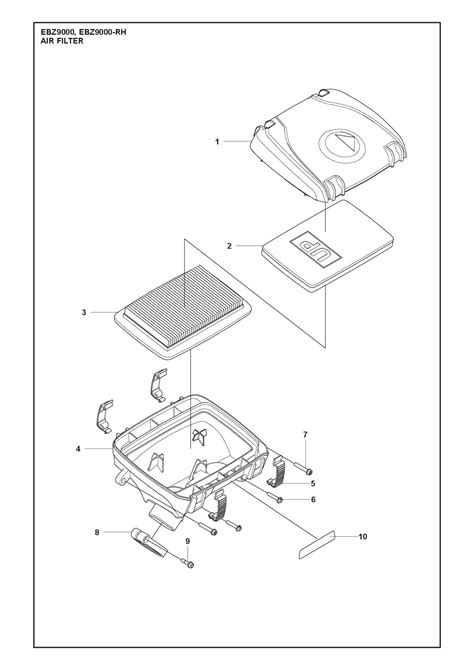 EBZ9000, EBZ9000-RH
AIR FILTER

1
2
UP
3
4
7
5
6
8
9
10