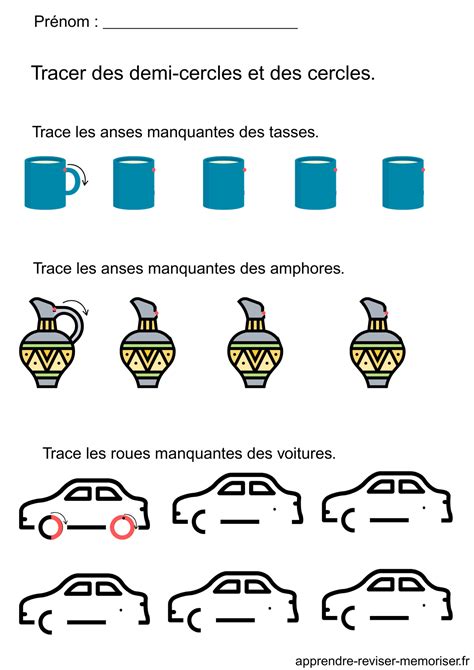 Prénom : ______________________

Tracer des demi-cercles et des cercles.

Trace les anses manquantes des tasses.

Trace les anses manquantes des amphores.

Trace les roues manquantes des voitures.

apprendre-reviser-memoriser.fr