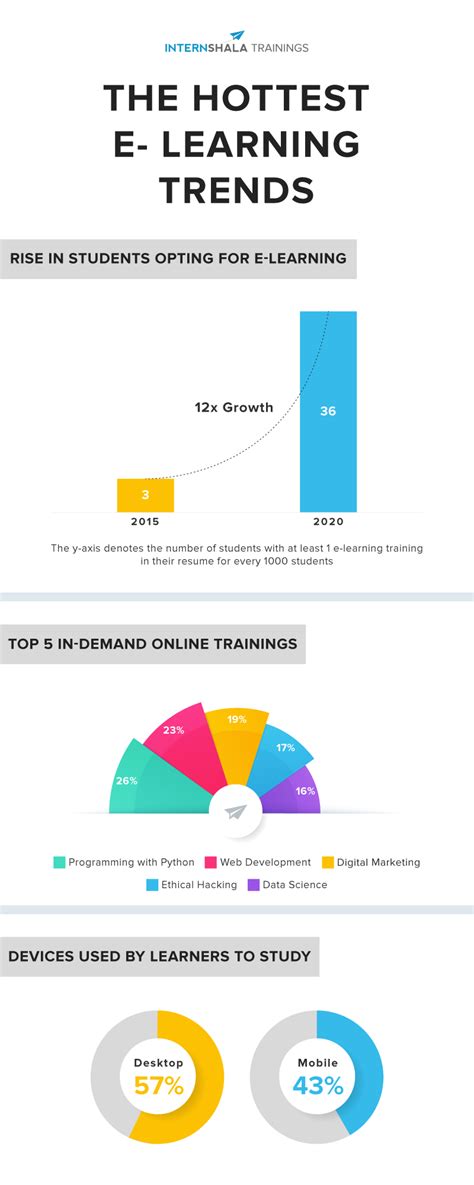 INTERNSHALA TRAININGS

THE HOTTEST E- LEARNING TRENDS

RISE IN STUDENTS OPTING FOR E-LEARNING

12x Growth

3

36

2015

2020

The y-axis denotes the number of students with at least 1 e-learning training in their resume for every 1000 students

TOP 5 IN-DEMAND ONLINE TRAININGS

26%

23%

19%

17%

16%

Programming with Python
Web Development
Digital Marketing
Ethical Hacking
Data Science

DEVICES USED BY LEARNERS TO STUDY

Desktop
57%

Mobile
43%