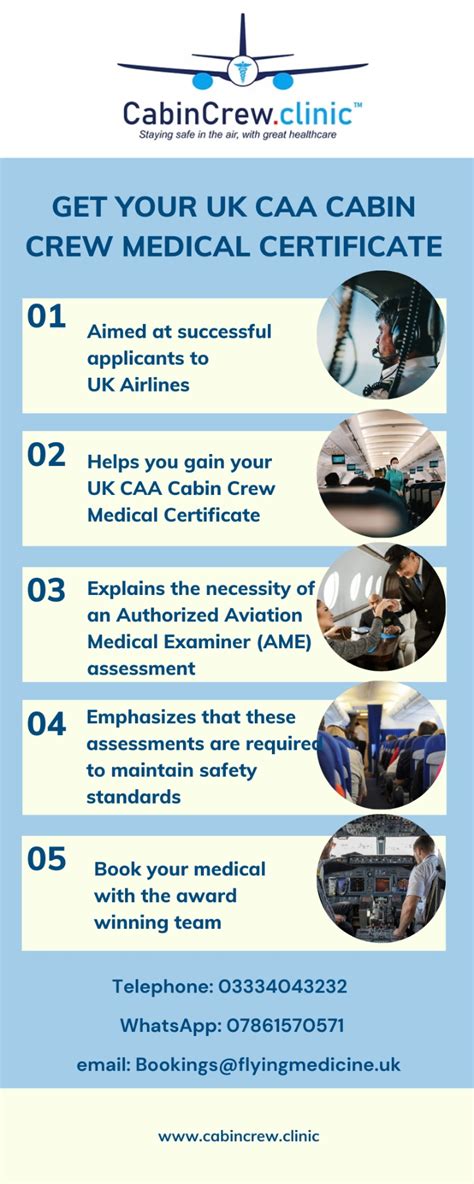 CabinCrew.clinic™
Staying safe in the air, with great healthcare

GET YOUR UK CAA CABIN CREW MEDICAL CERTIFICATE

01
Aimed at successful applicants to UK Airlines

02
Helps you gain your UK CAA Cabin Crew Medical Certificate

03
Explains the necessity of an Authorized Aviation Medical Examiner (AME) assessment

04
Emphasizes that these assessments are required to maintain safety standards

05
Book your medical with the award winning team

Telephone: 03334043232

WhatsApp: 07861570571

email: Bookings@flyingmedicine.uk

www.cabincrew.clinic