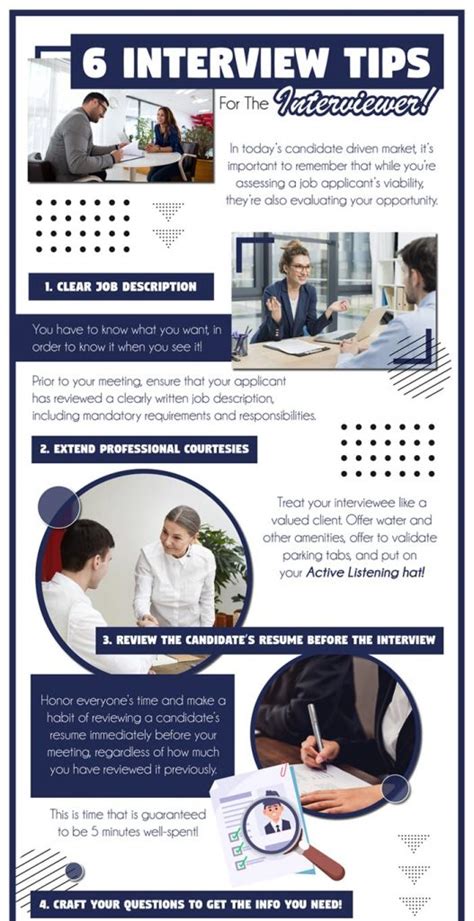 6 INTERVIEW TIPS

For The Interviewer!

In today's candidate driven market, it's important to remember that while you're assessing a job applicant's viability, they're also evaluating your opportunity.

1. CLEAR JOB DESCRIPTION

You have to know what you want, in order to know it when you see it!

Prior to your meeting, ensure that your applicant has reviewed a clearly written job description, including mandatory requirements and responsibilities.

2. EXTEND PROFESSIONAL COURTESIES

Treat your interviewee like a valued client. Offer water and other amenities, offer to validate parking tabs, and put on your Active Listening hat!

3. REVIEW THE CANDIDATE'S RESUME BEFORE THE INTERVIEW

Honor everyone's time and make a habit of reviewing a candidate's resume immediately before your meeting, regardless of how much you have reviewed it previously.

This is time that is guaranteed to be 5 minutes well-spent!

4. CRAFT YOUR QUESTIONS TO GET THE INFO YOU NEED!