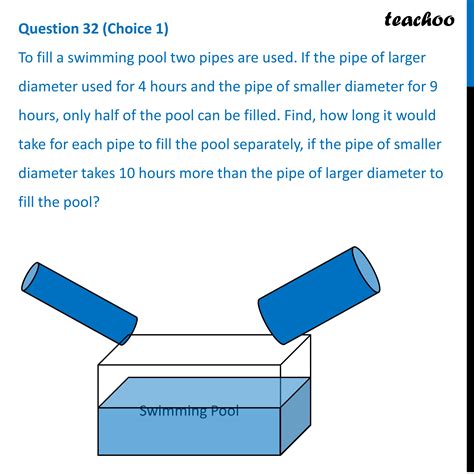 Question 32 (Choice 1)

teachoo

To fill a swimming pool two pipes are used. If the pipe of larger diameter used for 4 hours and the pipe of smaller diameter for 9 hours, only half of the pool can be filled. Find, how long it would take for each pipe to fill the pool separately, if the pipe of smaller diameter takes 10 hours more than the pipe of larger diameter to fill the pool?

Swimming Pool