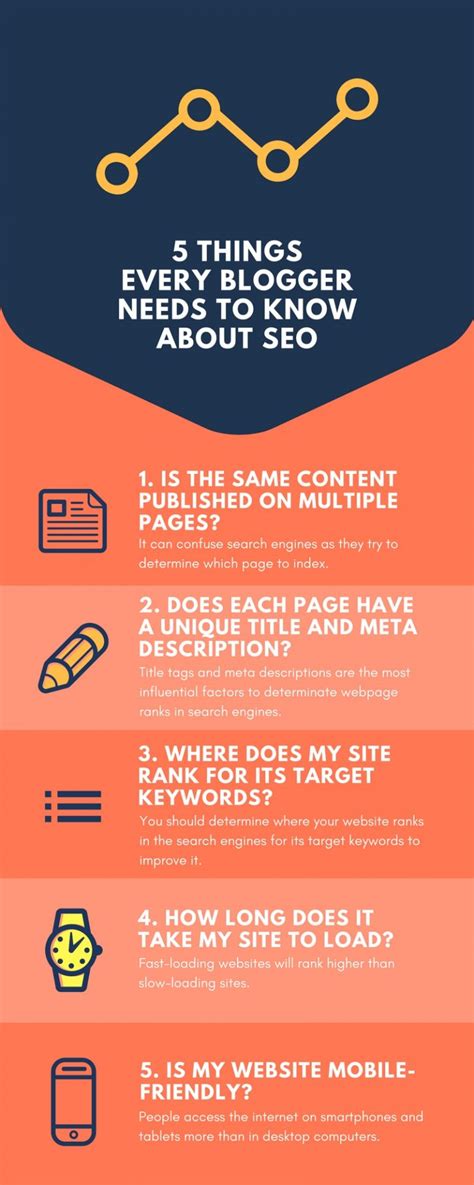 5 THINGS EVERY BLOGGER NEEDS TO KNOW ABOUT SEO

1. IS THE SAME CONTENT PUBLISHED ON MULTIPLE PAGES?
It can confuse search engines as they try to determine which page to index.

2. DOES EACH PAGE HAVE A UNIQUE TITLE AND META DESCRIPTION?
Title tags and meta descriptions are the most influential factors to determinate webpage ranks in search engines.

3. WHERE DOES MY SITE RANK FOR ITS TARGET KEYWORDS?
You should determine where your website ranks in the search engines for its target keywords to improve it.

4. HOW LONG DOES IT TAKE MY SITE TO LOAD?
Fast-loading websites will rank higher than slow-loading sites.

5. IS MY WEBSITE MOBILE-FRIENDLY?
People access the internet on smartphones and tablets more than in desktop computers.