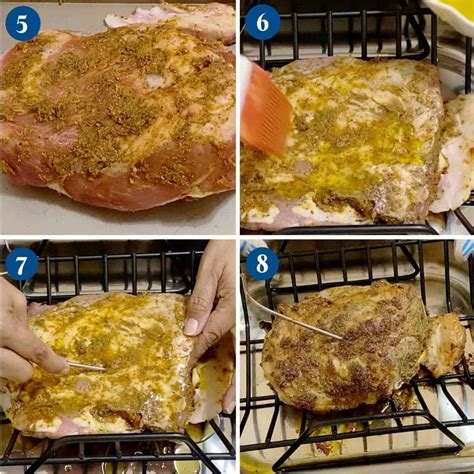 5

6

7

8