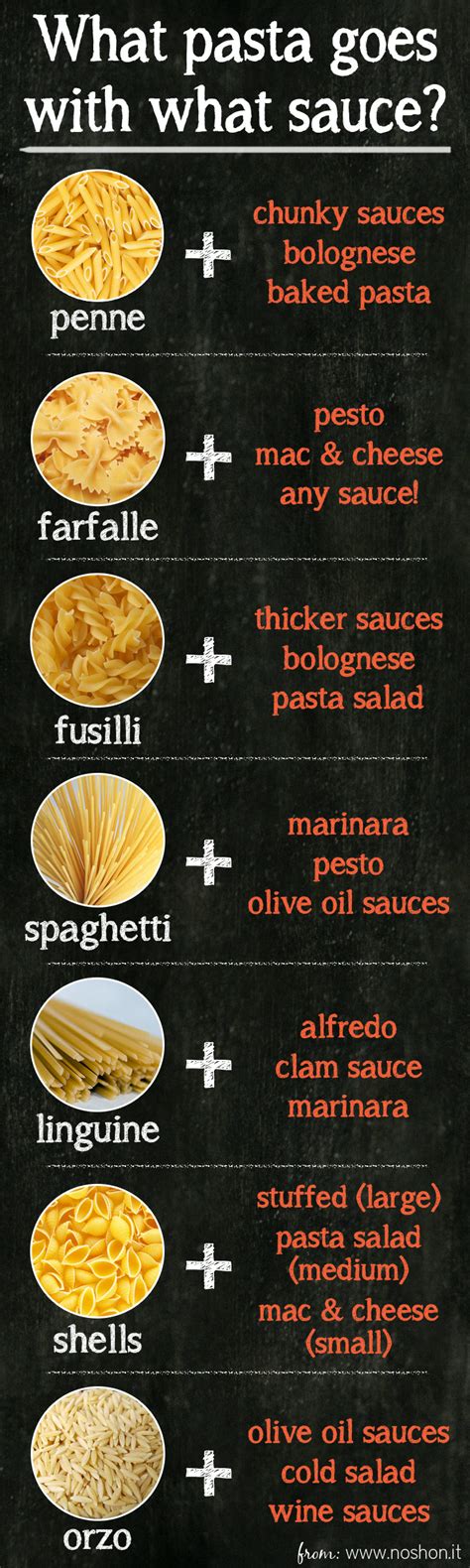 What pasta goes with what sauce?

penne + chunky sauces
bolognese
baked pasta

farfalle + pesto
mac & cheese
any sauce!

fusilli + thicker sauces
bolognese
pasta salad

spaghetti + marinara
pesto
olive oil sauces

linguine + alfredo
clam sauce
marinara

shells + stuffed (large)
pasta salad (medium)
mac & cheese (small)

orzo + olive oil sauces
cold salad
wine sauces

from: www.noshon.it