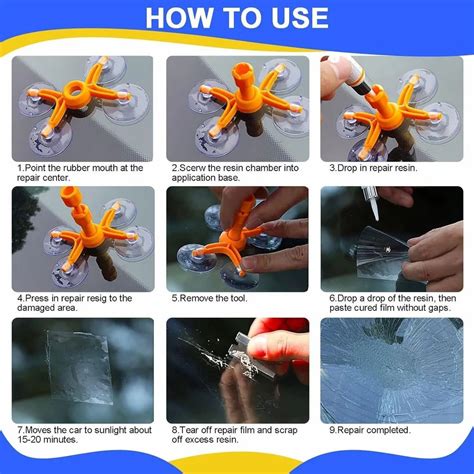 HOW TO USE

1.Point the rubber mouth at the repair center.

2.Scerw the resin chamber into application base.

3.Drop in repair resin.

4.Press in repair resig to the damaged area.

5.Remove the tool.

6.Drop a drop of the resin, then paste cured film without gaps.

7.Moves the car to sunlight about 15-20 minutes.

8.Tear off repair film and scrap off excess resin.

9.Repair completed.