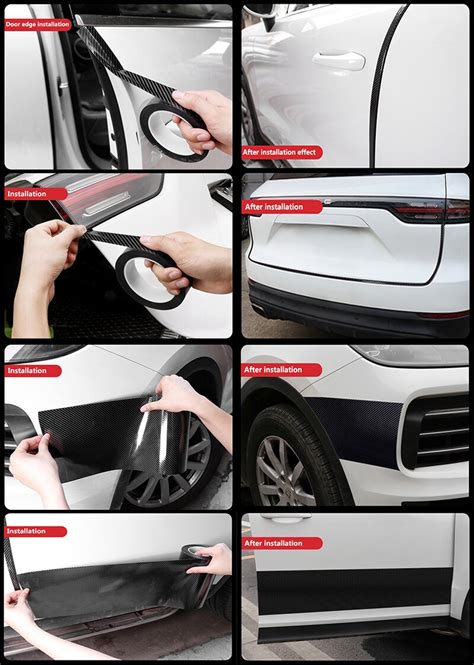 Door edge installation

After installation effect

Installation

After installation

Installation

After installation

Installation

After installation